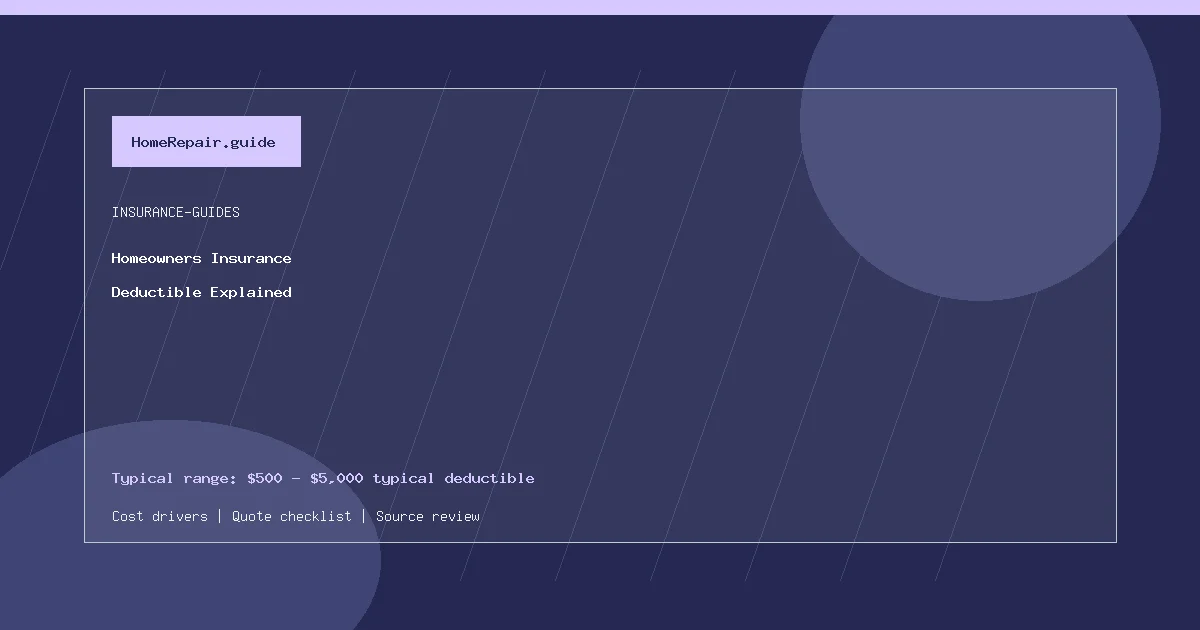 HomeRepair.guide

INSURANCE-GUIDES

Homeowners Insurance
Deductible Explained

Typical range: $500 - $5,000 typical deductible

Cost drivers | Quote checklist | Source review